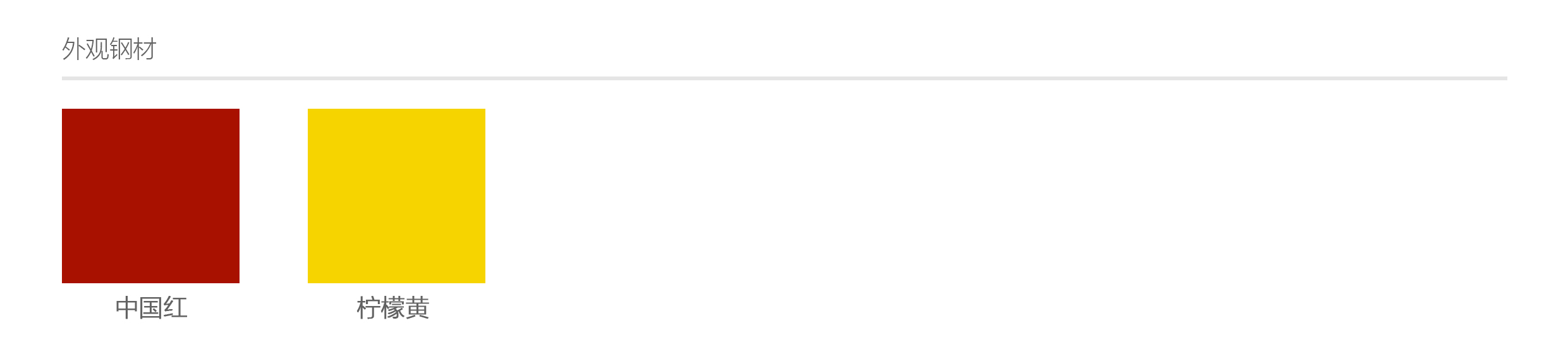 外观钢材

中国红

柠檬黄