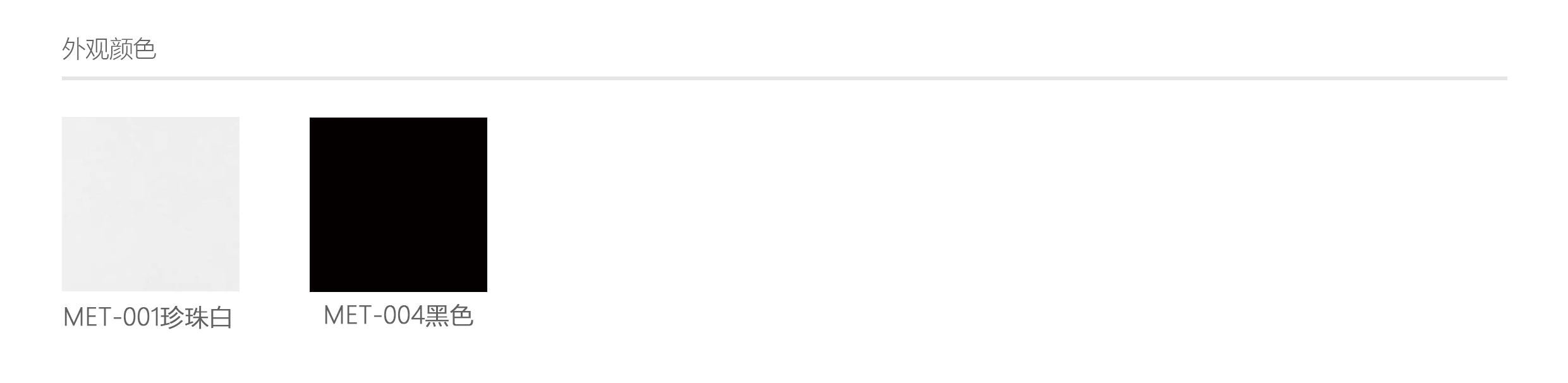 外观颜色

MET-001珍珠白

MET-004黑色