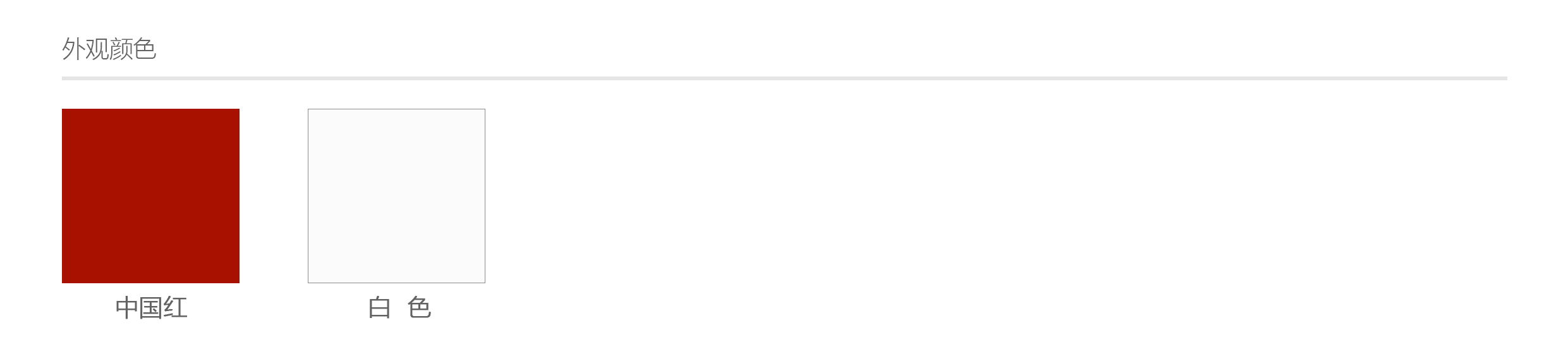 外观颜色

中国红

白 色