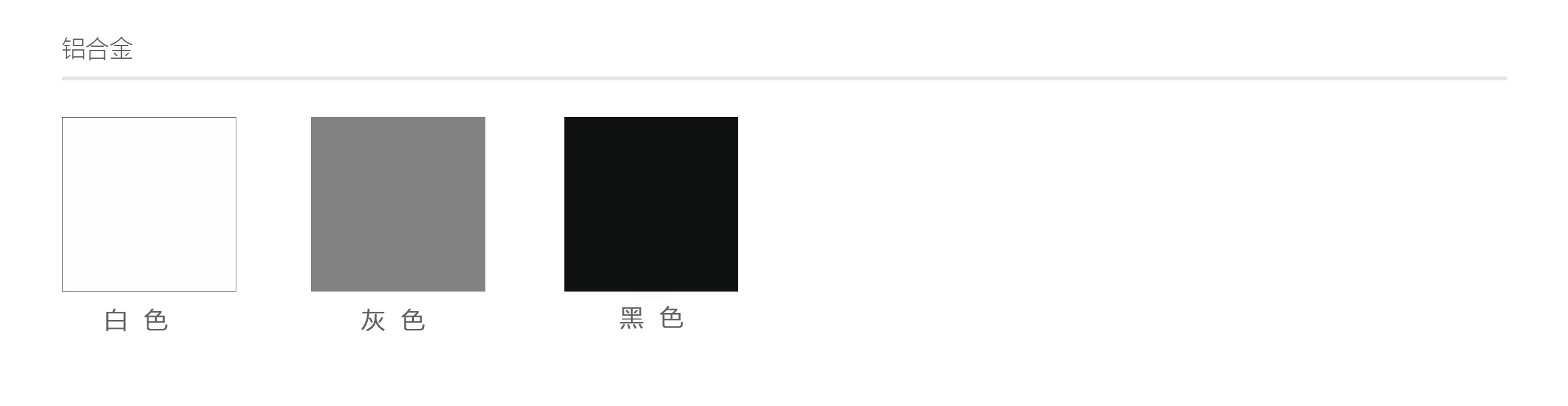 铝合金

白 色

灰 色

黑 色