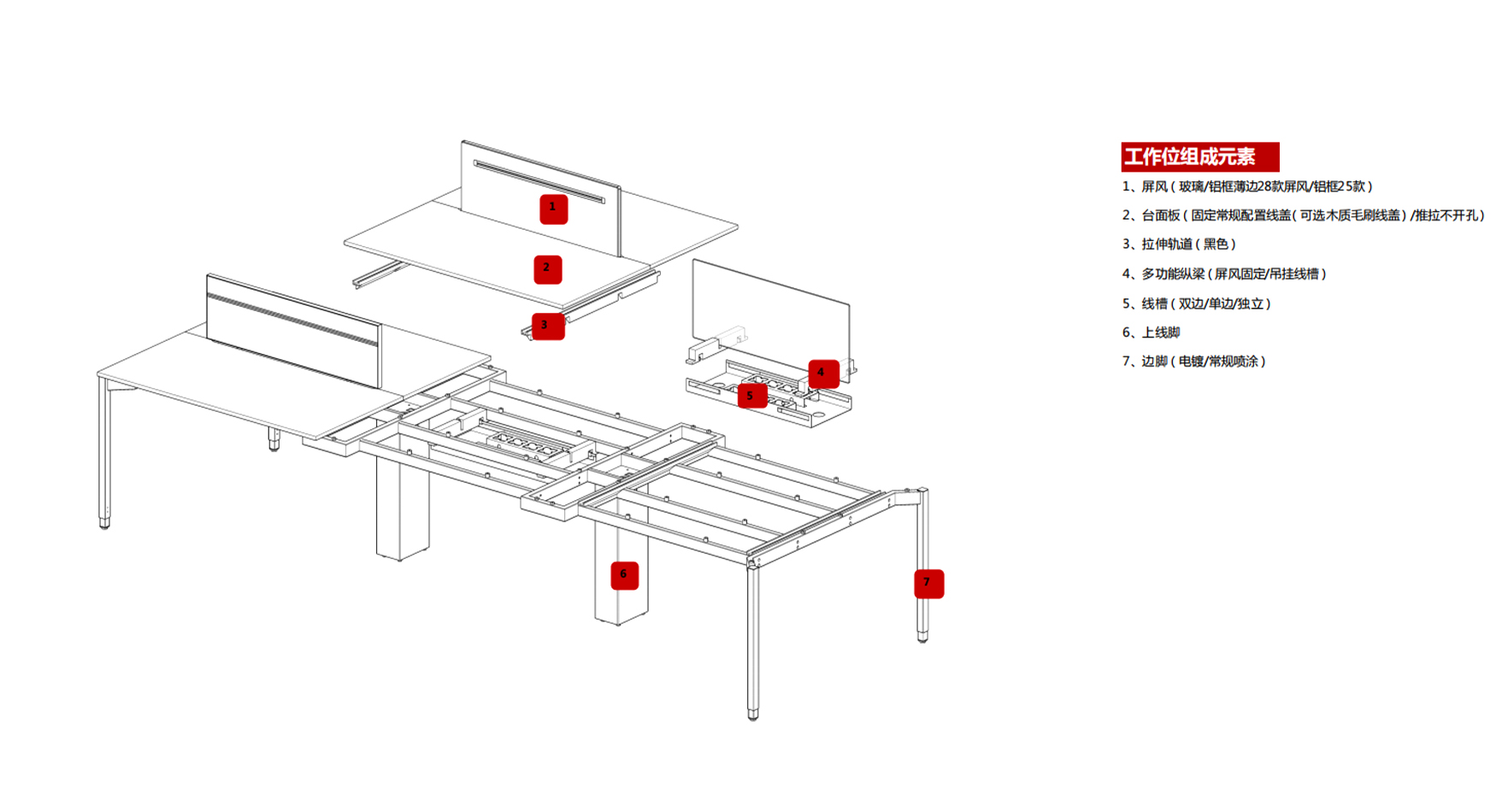 1

2

3

4

5

6

7

工作位组成元素

1、屏风（玻璃/铝框薄边28款屏风/铝框25款）

2、台面板（固定常规配置线盖（可选木质毛刷线盖）/推拉不开孔）

3、拉伸轨道（黑色）

4、多功能纵梁（屏风固定/吊挂线槽）

5、线槽（双边/单边/独立）

6、上线脚

7、边脚（电镀/常规喷涂）